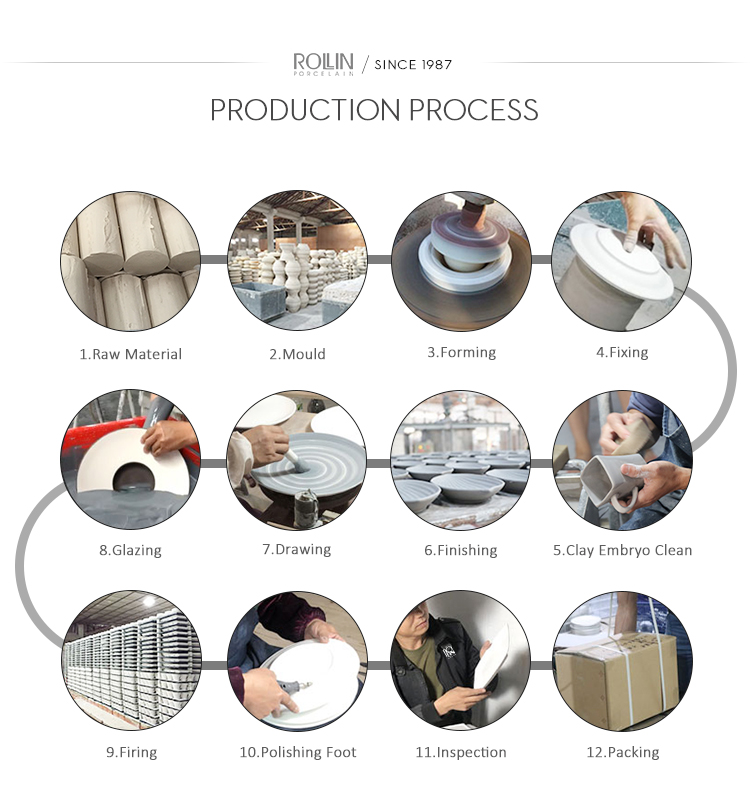 ROLLIN PORCELAIN / SINCE 1987

PRODUCTION PROCESS

1.Raw Material

2.Mould

3.Forming

4.Fixing

8.Glazing

7.Drawing

6.Finishing

5.Clay Embryo Clean

9.Firing

10.Polishing Foot

11.Inspection

12.Packing